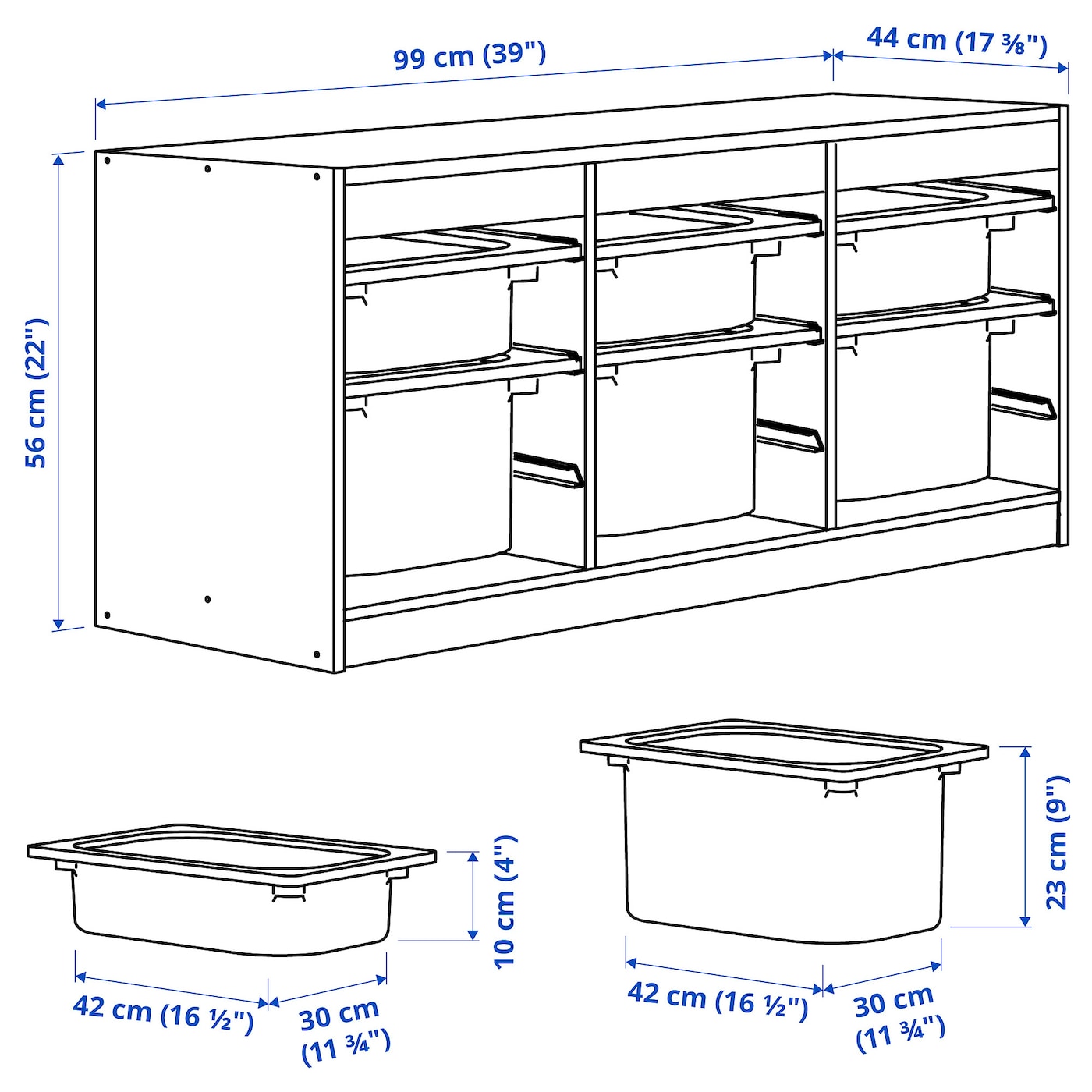 99 cm (39")

44 cm (17 ⅜")

56 cm (22")

10 cm (4")

42 cm (16 ½")

30 cm (11 ¾")

23 cm (9")

42 cm (16 ½")

30 cm (11 ¾")